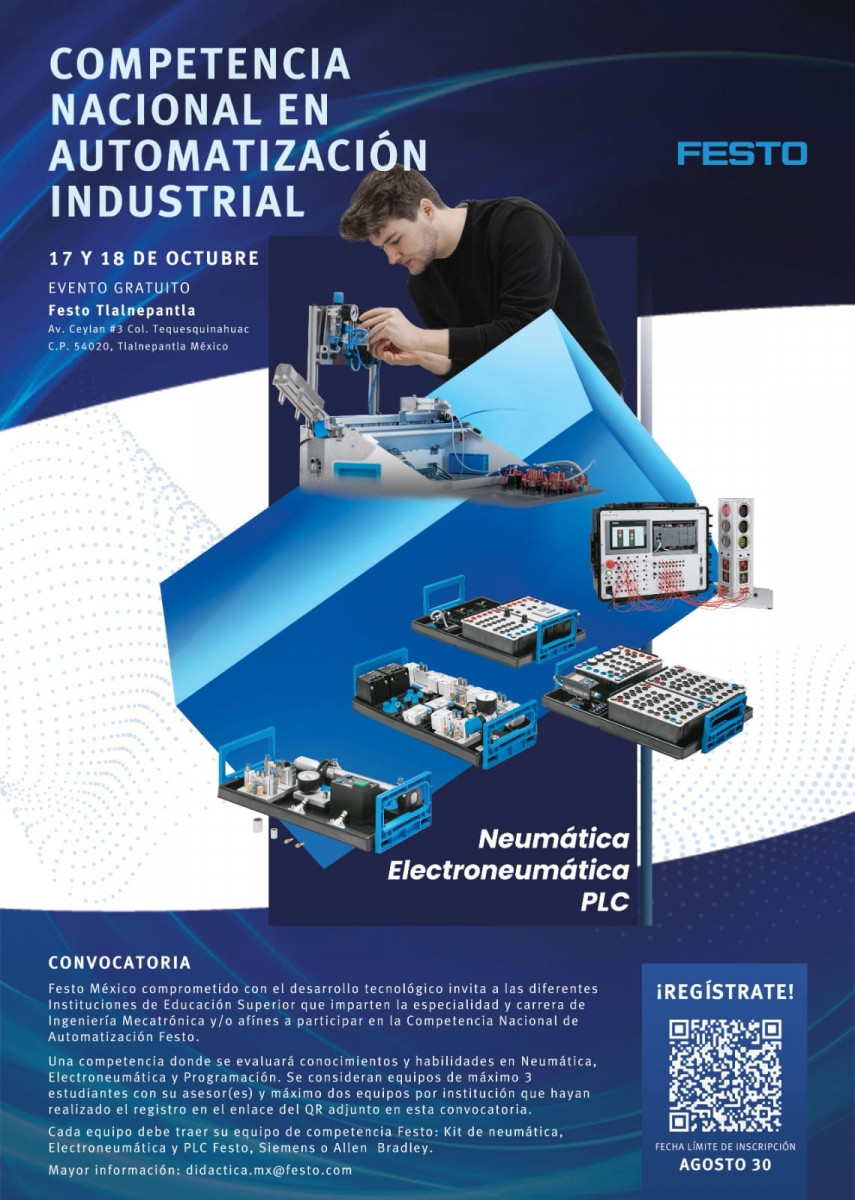 COMPETENCIA NACIONAL EN AUTOMATIZACIÓN INDUSTRIAL

FESTO

17 Y 18 DE OCTUBRE

EVENTO GRATUITO
Festo Tlalnepantla
Av. Ceylan #3 Col. Tequesquinahuac
C.P. 54020, Tlalnepantla México

Neumática
Electroneumática
PLC

CONVOCATORIA

Festo México comprometido con el desarrollo tecnológico invita a las diferentes Instituciones de Educación Superior que imparten la especialidad y carrera de Ingeniería Mecatrónica y/o afines a participar en la Competencia Nacional de Automatización Festo.

Una competencia donde se evaluará conocimientos y habilidades en Neumática, Electroneumática y Programación. Se consideran equipos de máximo 3 estudiantes con su asesor(es) y máximo dos equipos por institución que hayan realizado el registro en el enlace del QR adjunto en esta convocatoria.

Cada equipo debe traer su equipo de competencia Festo: Kit de neumática, Electroneumática y PLC Festo, Siemens o Allen Bradley.

Mayor información: didactica.mx@festo.com

¡REGÍSTRATE!

FECHA LÍMITE DE INSCRIPCIÓN
AGOSTO 30